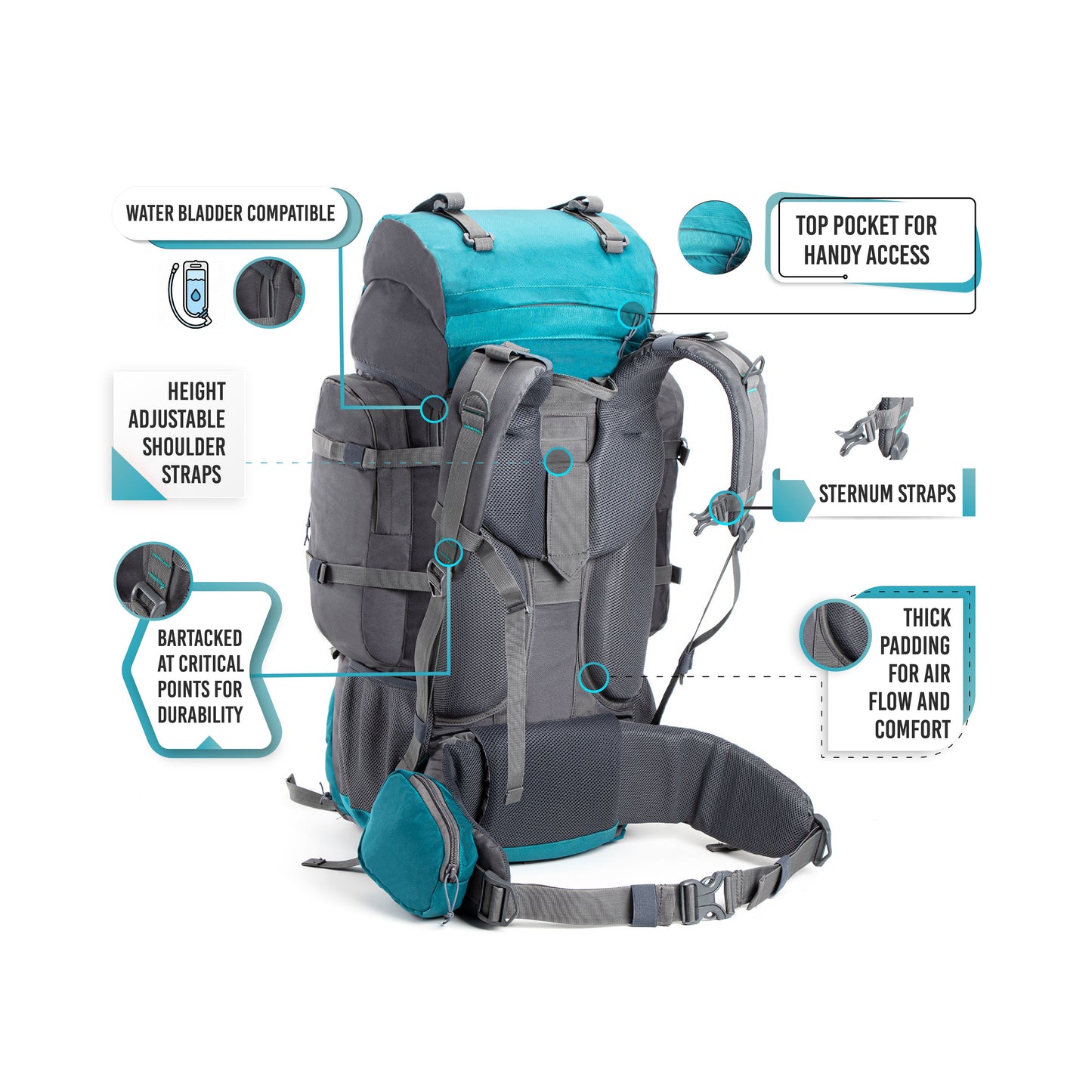 WATER BLADDER COMPATIBLE

TOP POCKET FOR HANDY ACCESS

HEIGHT ADJUSTABLE SHOULDER STRAPS

STERNUM STRAPS

BARTACKED AT CRITICAL POINTS FOR DURABILITY

THICK PADDING FOR AIR FLOW AND COMFORT