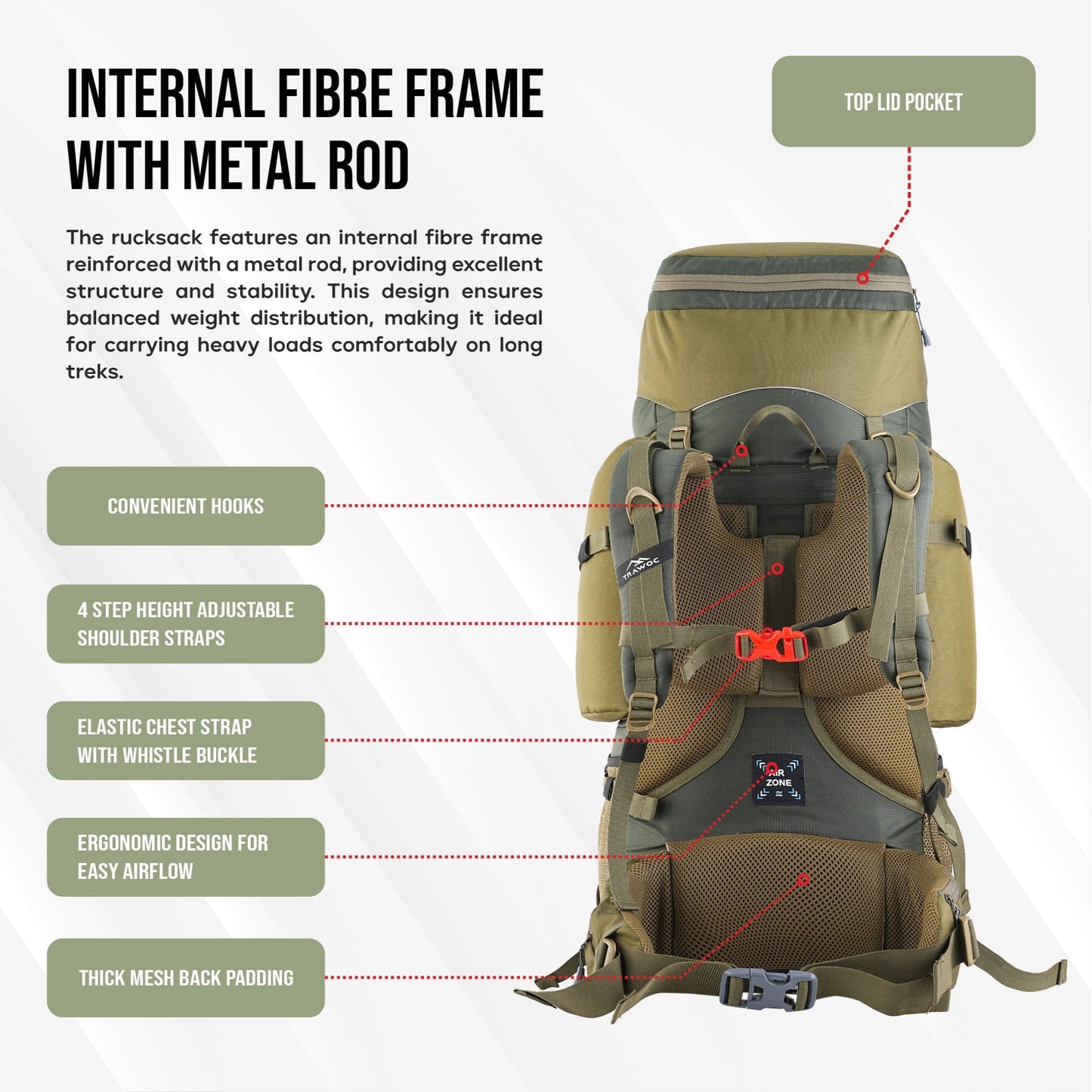 INTERNAL FIBRE FRAME WITH METAL ROD

The rucksack features an internal fibre frame reinforced with a metal rod, providing excellent structure and stability. This design ensures balanced weight distribution, making it ideal for carrying heavy loads comfortably on long treks.

TOP LID POCKET

CONVENIENT HOOKS

4 STEP HEIGHT ADJUSTABLE SHOULDER STRAPS

ELASTIC CHEST STRAP WITH WHISTLE BUCKLE

ERGONOMIC DESIGN FOR EASY AIRFLOW

THICK MESH BACK PADDING

TRAWOC

AIR ZONE